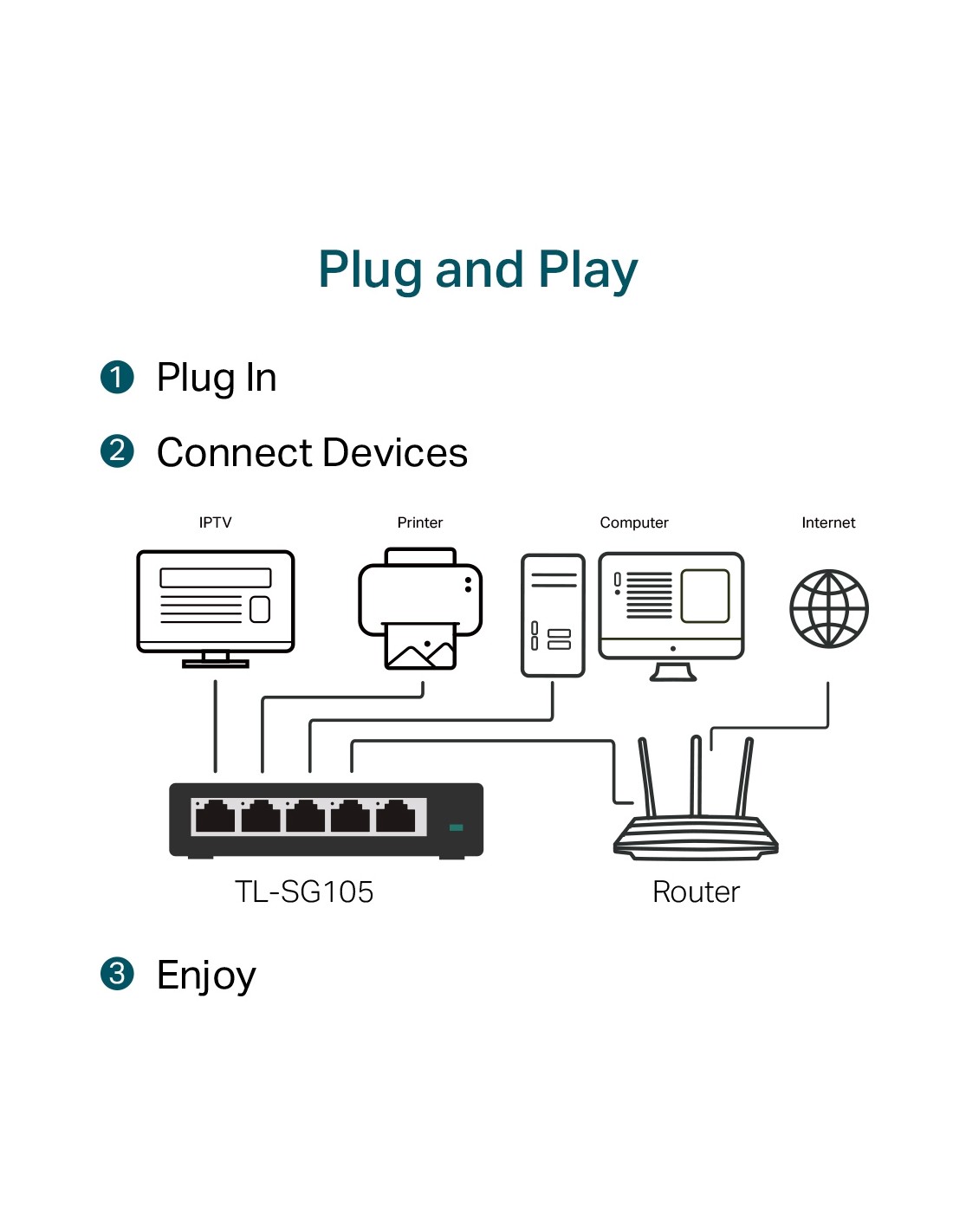 Plug and Play

1 Plug In

2 Connect Devices

IPTV

Printer

Computer

Internet

TL-SG105

Router

3 Enjoy